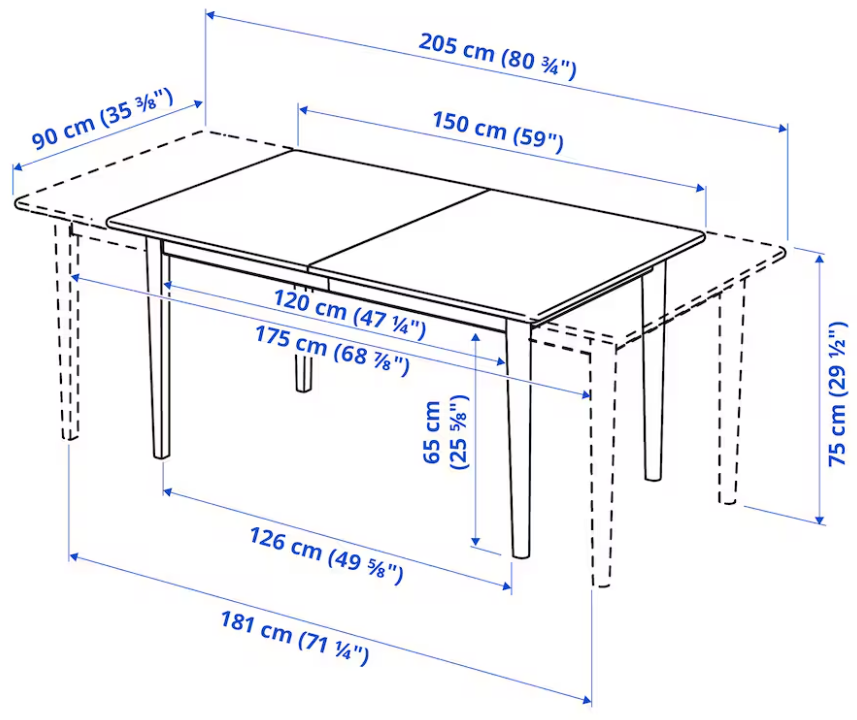 205 cm (80 ¾")

90 cm (35 ⅜")

150 cm (59")

120 cm (47 ¼")

175 cm (68 ⅞")

65 cm (25 ⅝")

75 cm (29 ½")

126 cm (49 ⅝")

181 cm (71 ¼")